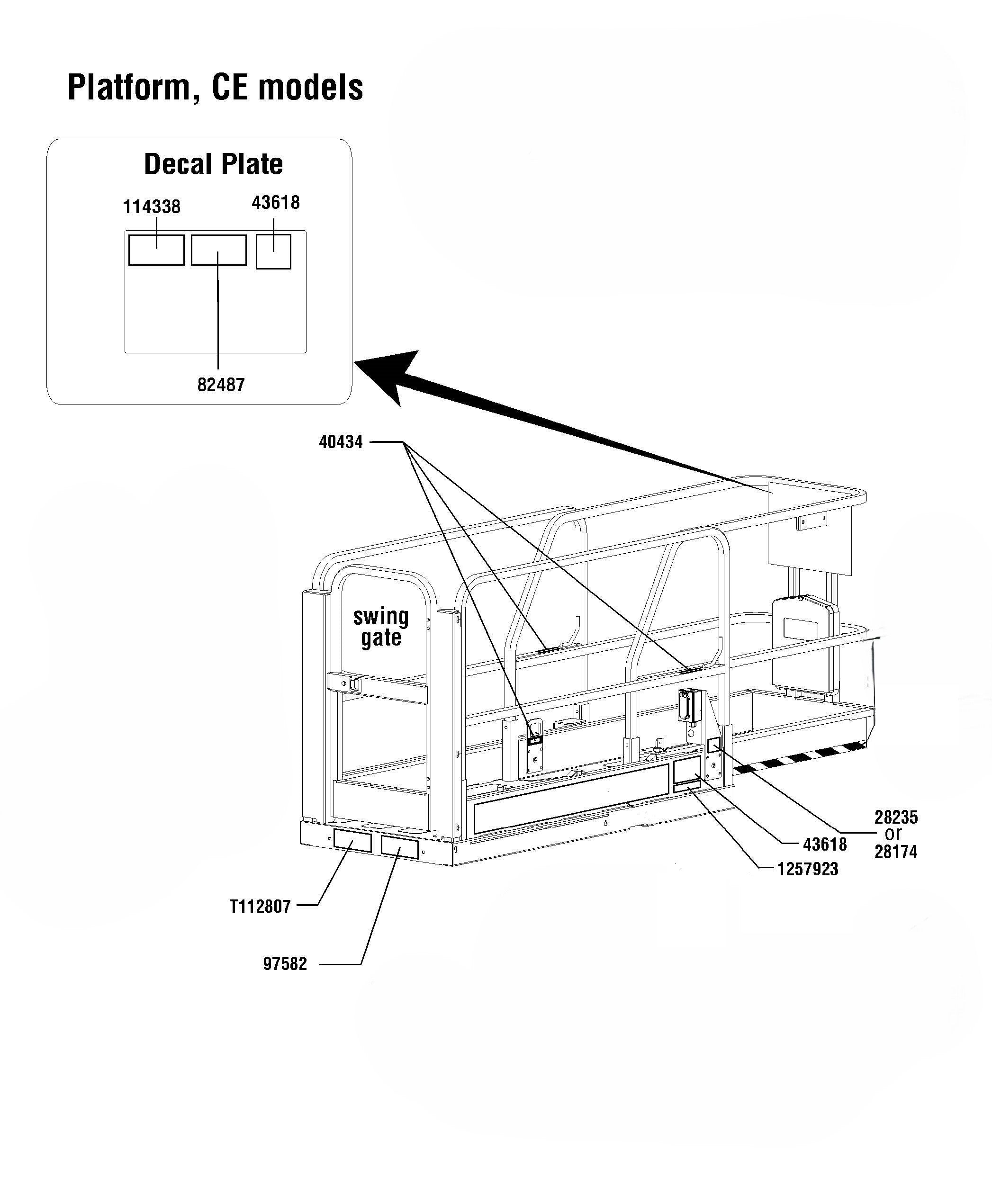 Platform, CE models

Decal Plate

114338

43618

82487

40434

swing gate

28235 or 28174

43618

1257923

T112807

97582