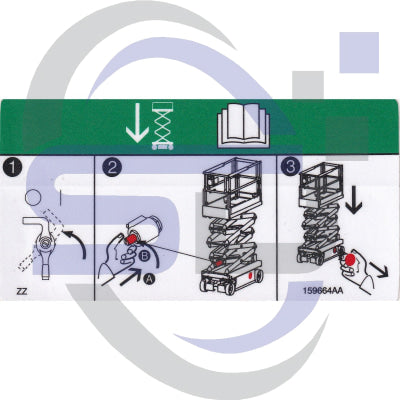 1

ZZ

2

B

A

3

159664AA